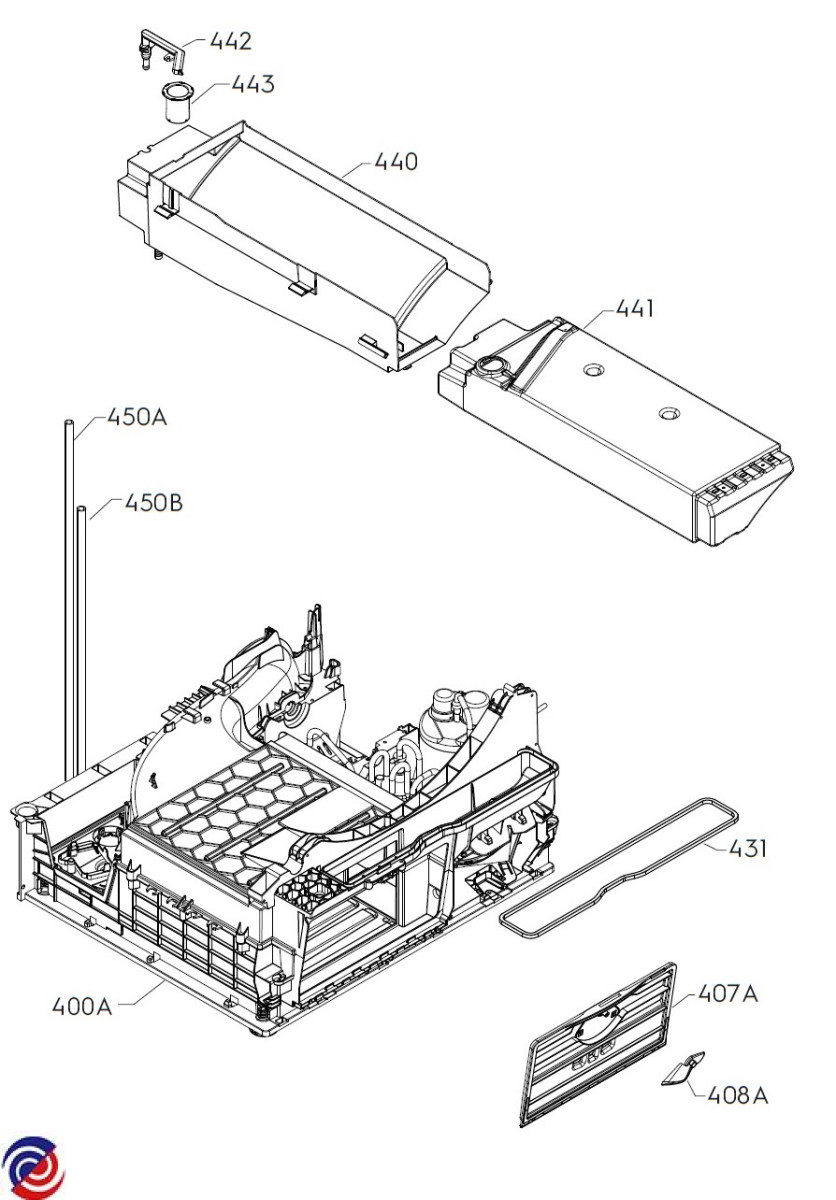 442
443
440
441
450A
450B
431
400A
407A
408A